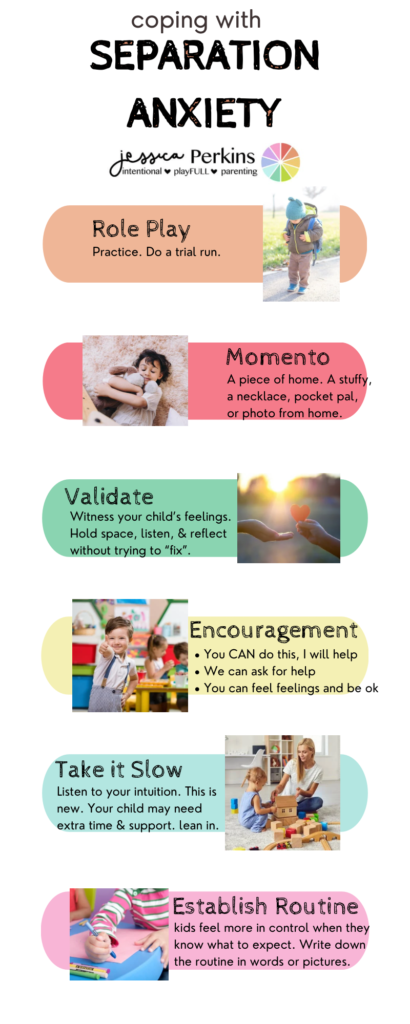 coping with
SEPARATION ANXIETY

jessica Perkins
intentional ♥ playFULL ♥ parenting

Role Play
Practice. Do a trial run.

Momento
A piece of home. A stuffy, a necklace, pocket pal, or photo from home.

Validate
Witness your child's feelings. Hold space, listen, & reflect without trying to "fix".

Encouragement
• You CAN do this, I will help
• We can ask for help
• You can feel feelings and be ok

Take it Slow
Listen to your intuition. This is new. Your child may need extra time & support. lean in.

Establish Routine
kids feel more in control when they know what to expect. Write down the routine in words or pictures.